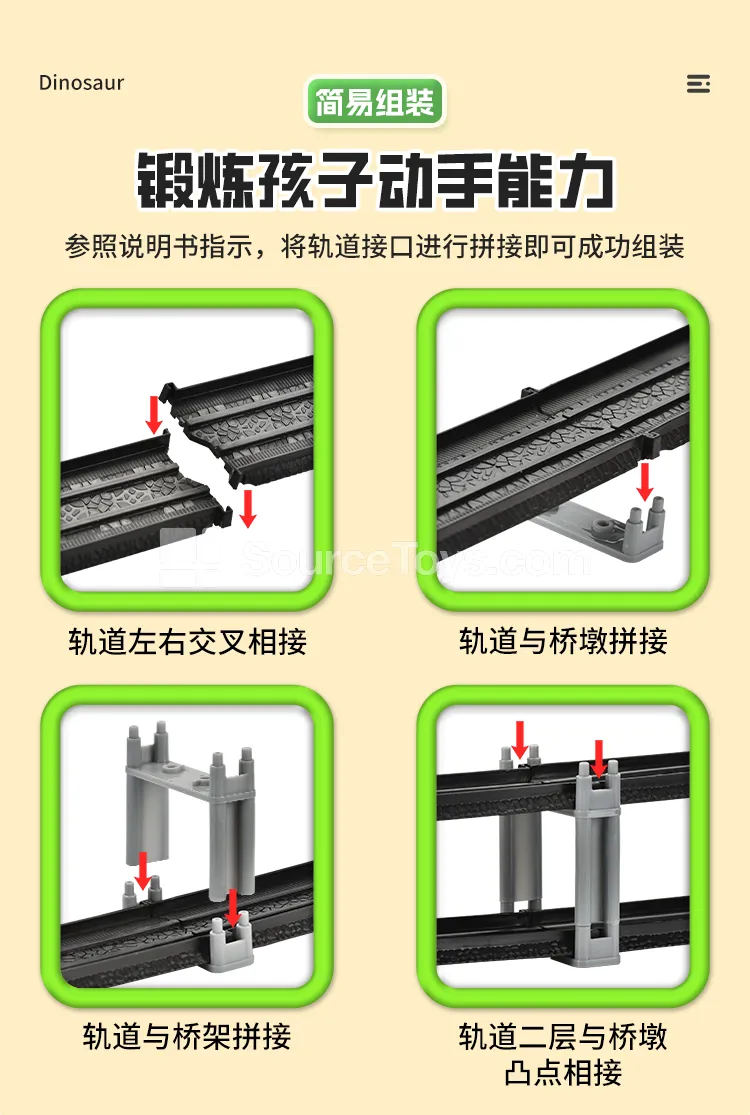 Dinosaur

简易组装

锻炼孩子动手能力

参照说明书指示，将轨道接口进行拼接即可成功组装

SourceToys.com

轨道左右交叉相接

轨道与桥墩拼接

轨道与桥架拼接

轨道二层与桥墩凸点相接